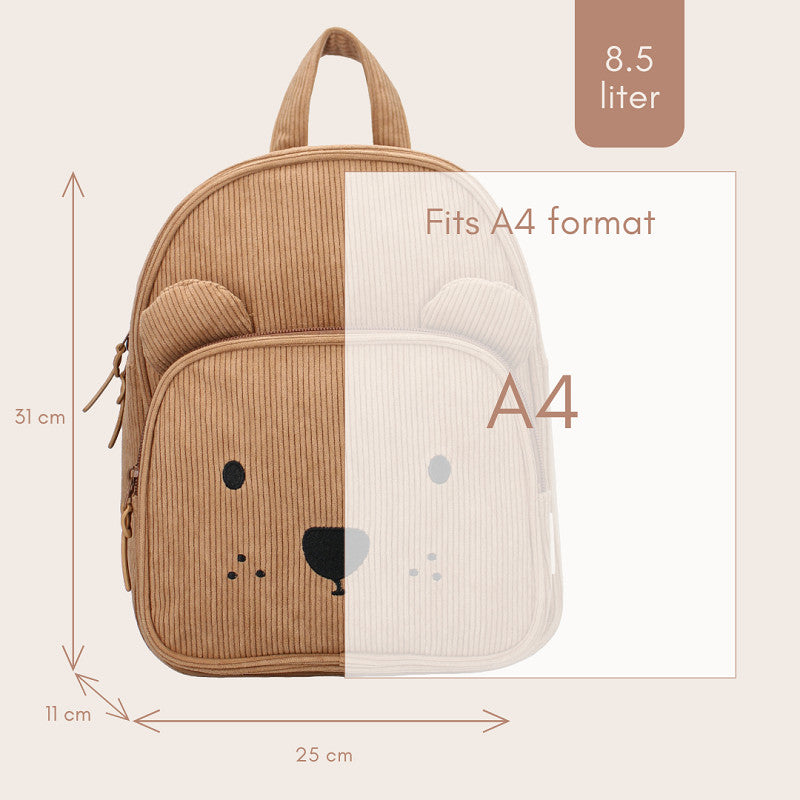 8.5 liter

Fits A4 format

A4

31 cm

11 cm

25 cm